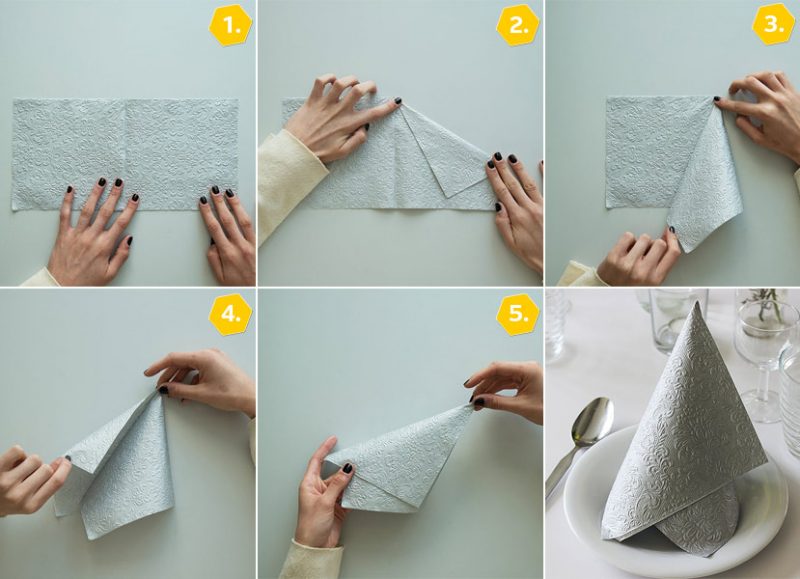 1.

2.

3.

4.

5.