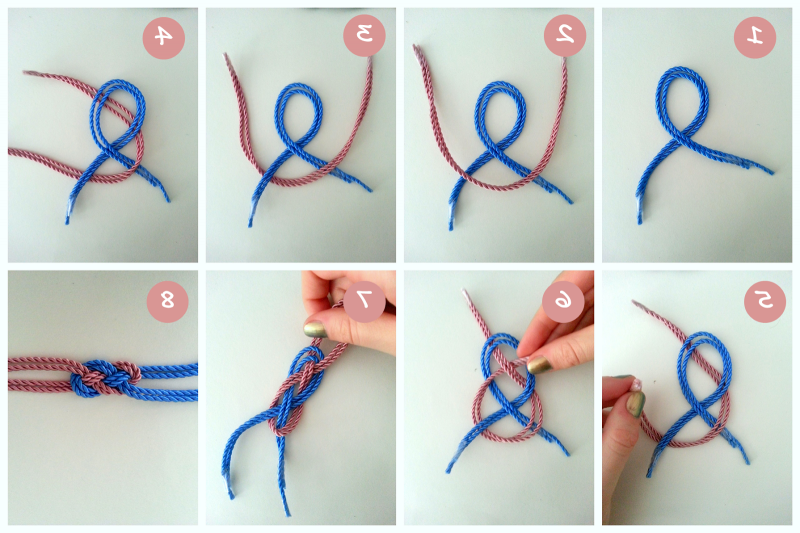 4
3
2
1
8
7
6
5